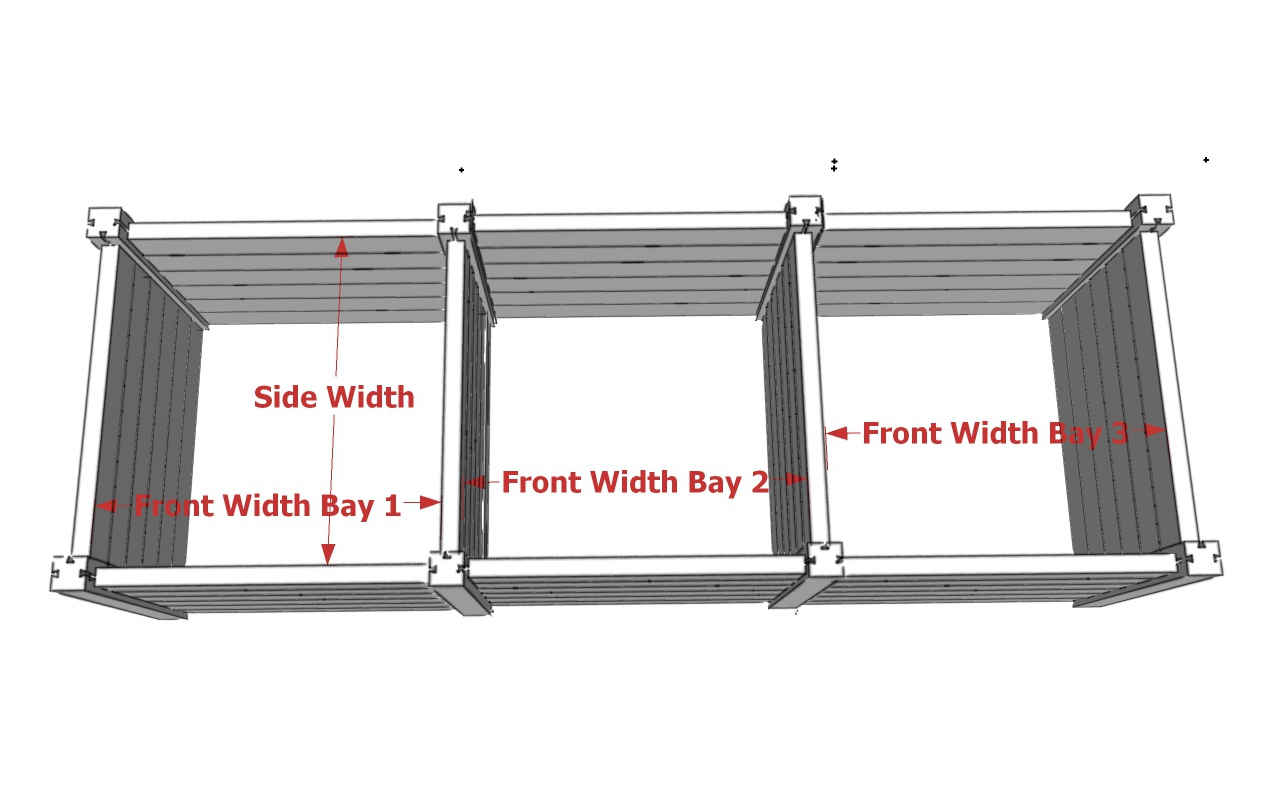 Side Width

Front Width Bay 1

Front Width Bay 2

Front Width Bay 3