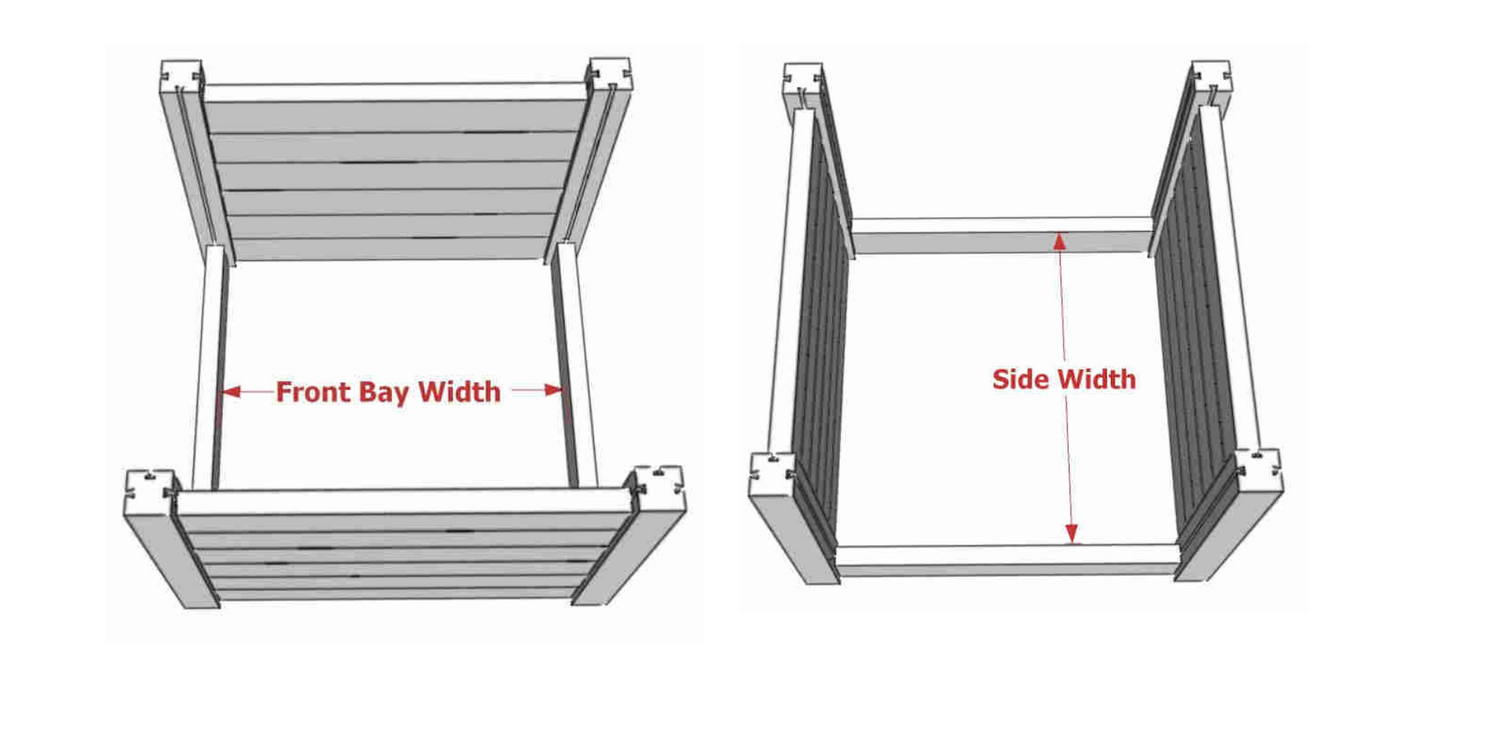 Front Bay Width

Side Width